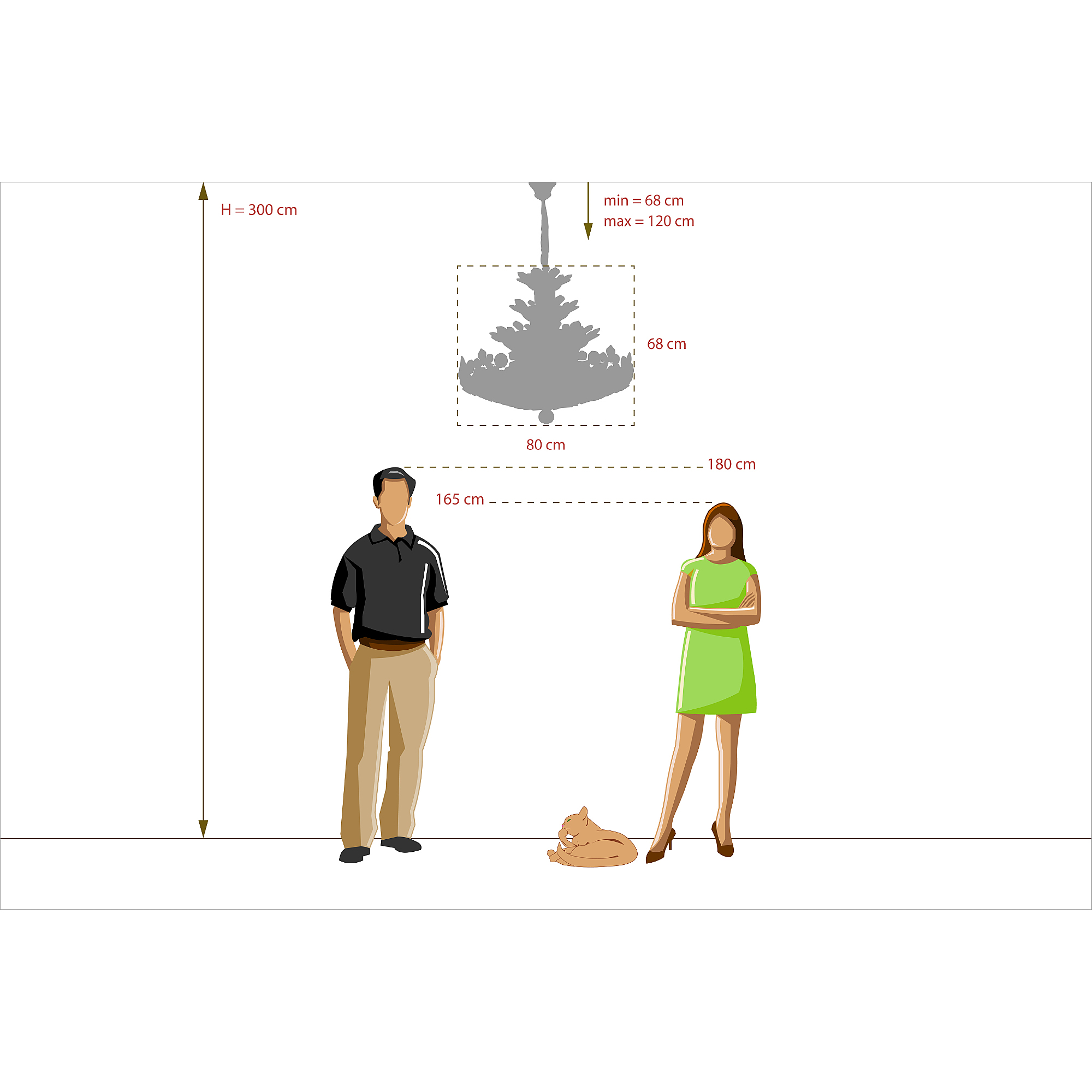 H = 300 cm

min = 68 cm
max = 120 cm

68 cm

80 cm

180 cm

165 cm