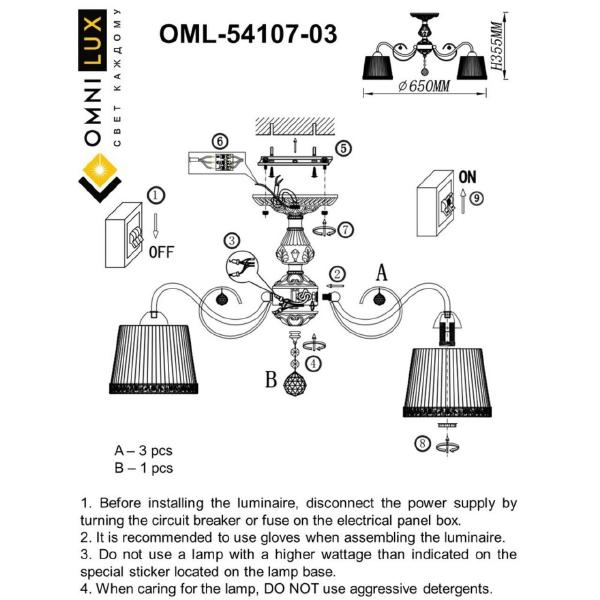 OMNILUX
СВЕТ КАЖДОМУ

OML-54107-03

H355MM

⌀650MM

6

5

1

OFF

ON

9

7

3

2

A

4

B

8

A – 3 pcs
B – 1 pcs

1. Before installing the luminaire, disconnect the power supply by turning the circuit breaker or fuse on the electrical panel box.
2. It is recommended to use gloves when assembling the luminaire.
3. Do not use a lamp with a higher wattage than indicated on the special sticker located on the lamp base.
4. When caring for the lamp, DO NOT use aggressive detergents.