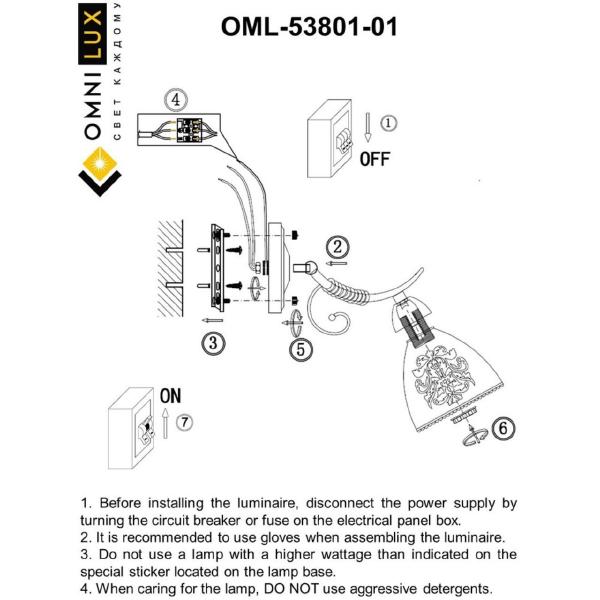 OMNI LUX
СВЕТ КАЖДОМУ

OML-53801-01

4

1

OFF

2

3

5

ON

7

6

1. Before installing the luminaire, disconnect the power supply by turning the circuit breaker or fuse on the electrical panel box.
2. It is recommended to use gloves when assembling the luminaire.
3. Do not use a lamp with a higher wattage than indicated on the special sticker located on the lamp base.
4. When caring for the lamp, DO NOT use aggressive detergents.