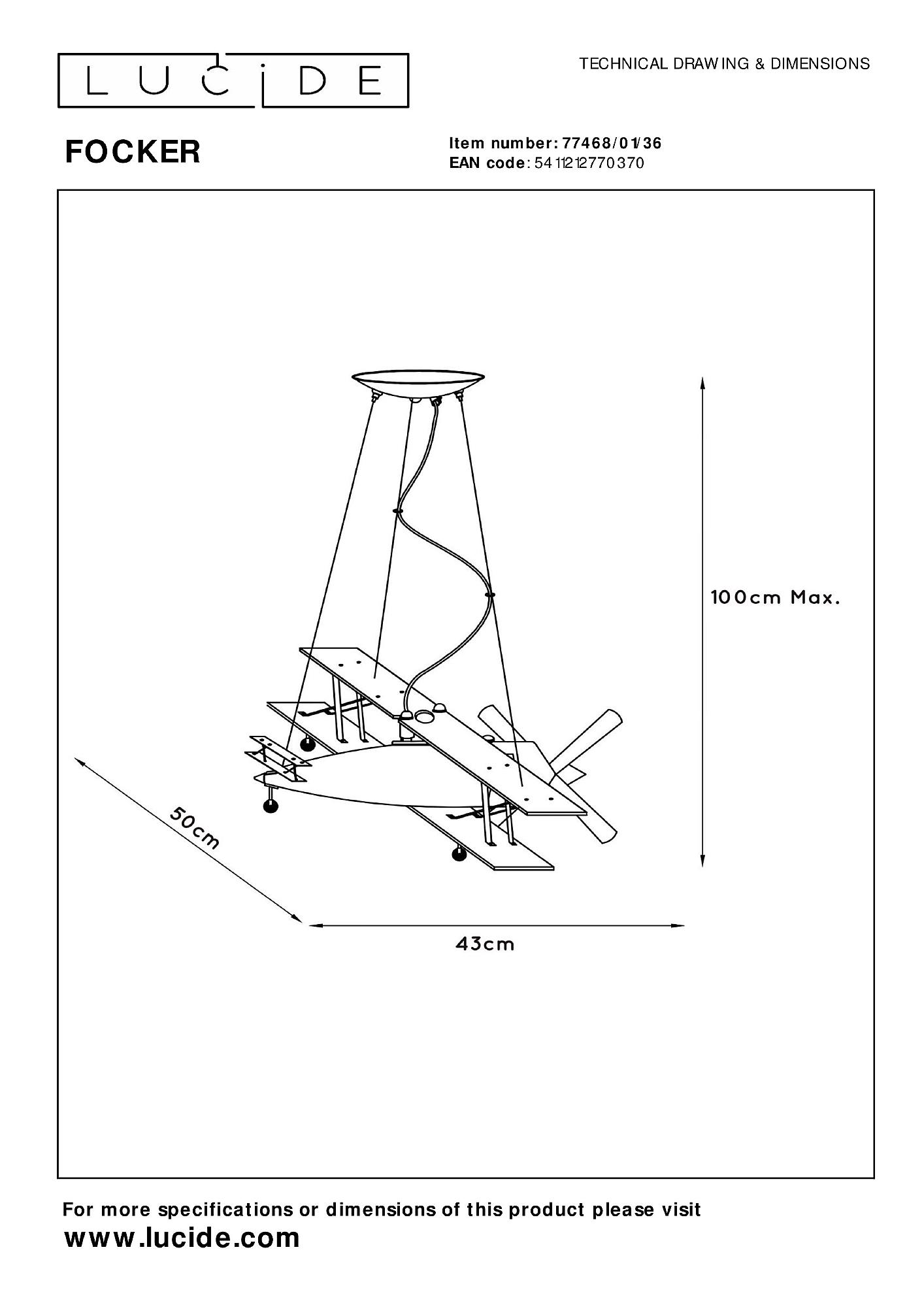 LUCIDE

TECHNICAL DRAWING & DIMENSIONS

FOCKER

Item number: 77468/01/36
EAN code: 5411212770370

100cm Max.

50cm

43cm

For more specifications or dimensions of this product please visit
www.lucide.com