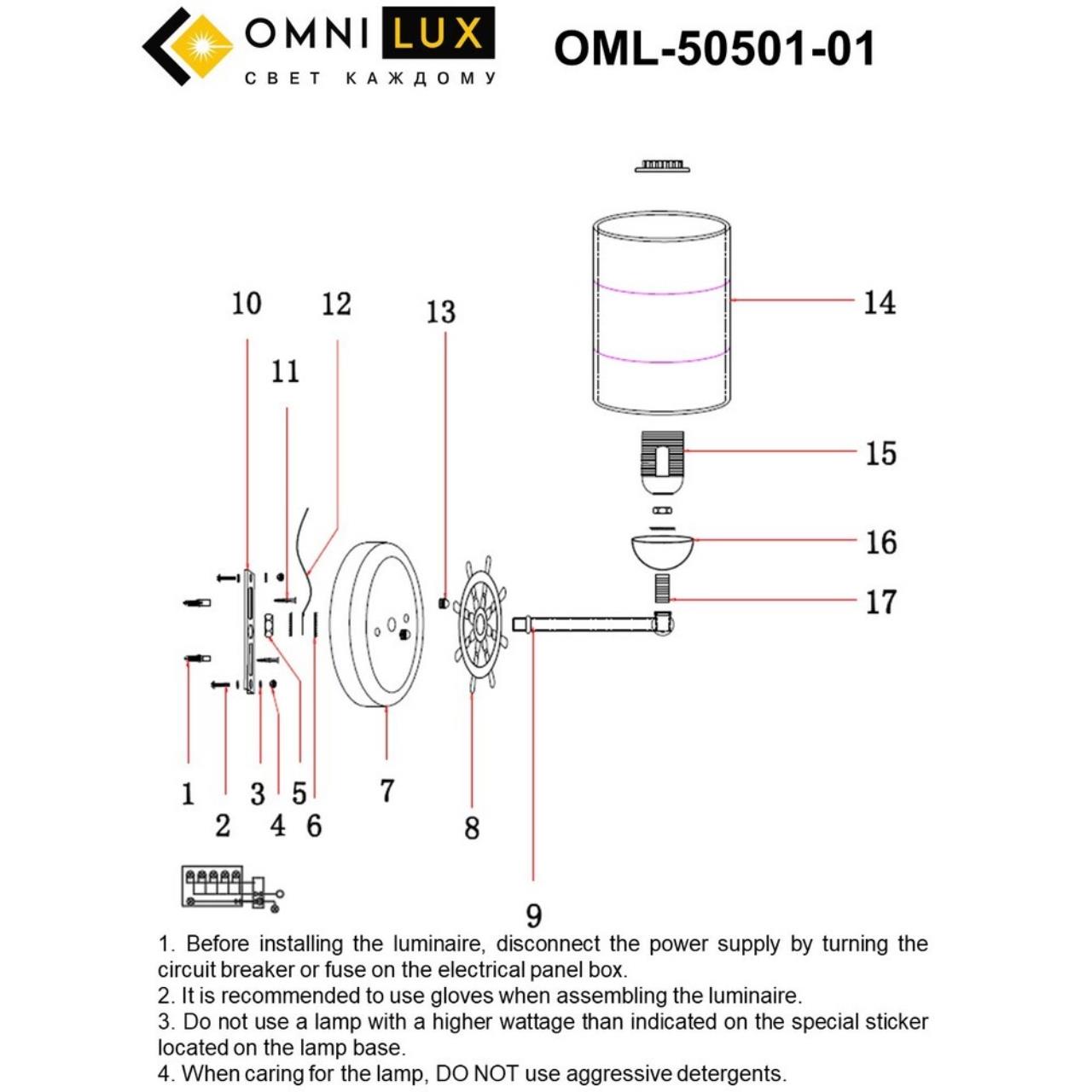 OMNI LUX
СВЕТ КАЖДОМУ

OML-50501-01

10
12
13
11
14
15
16
17
1
2
3
4
5
6
7
8
9

1. Before installing the luminaire, disconnect the power supply by turning the circuit breaker or fuse on the electrical panel box.
2. It is recommended to use gloves when assembling the luminaire.
3. Do not use a lamp with a higher wattage than indicated on the special sticker located on the lamp base.
4. When caring for the lamp, DO NOT use aggressive detergents.