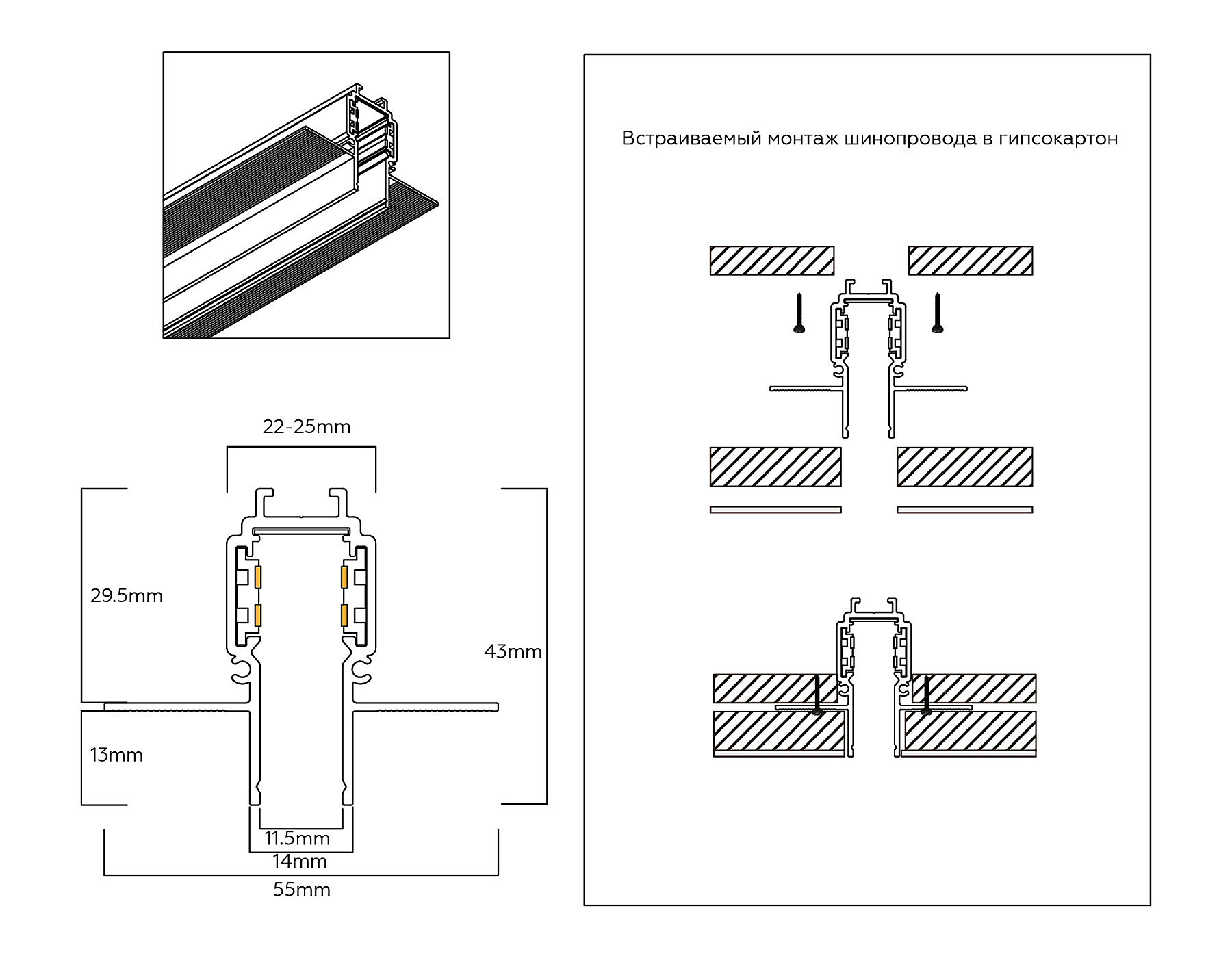 22-25mm

29.5mm

43mm

13mm

11.5mm

14mm

55mm

Встраиваемый монтаж шинопровода в гипсокартон