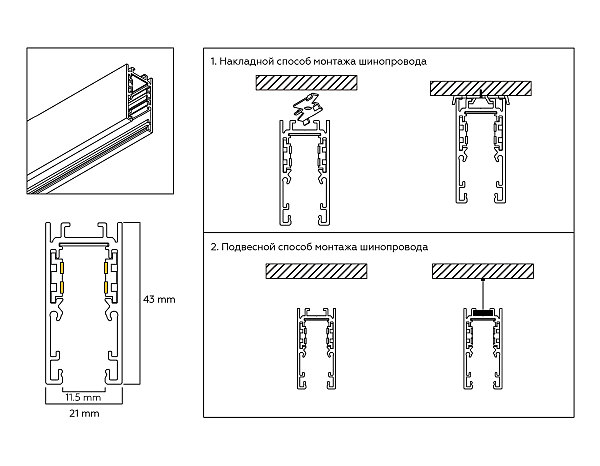 43 mm

11.5 mm

21 mm

1. Накладной способ монтажа шинопровода

2. Подвесной способ монтажа шинопровода