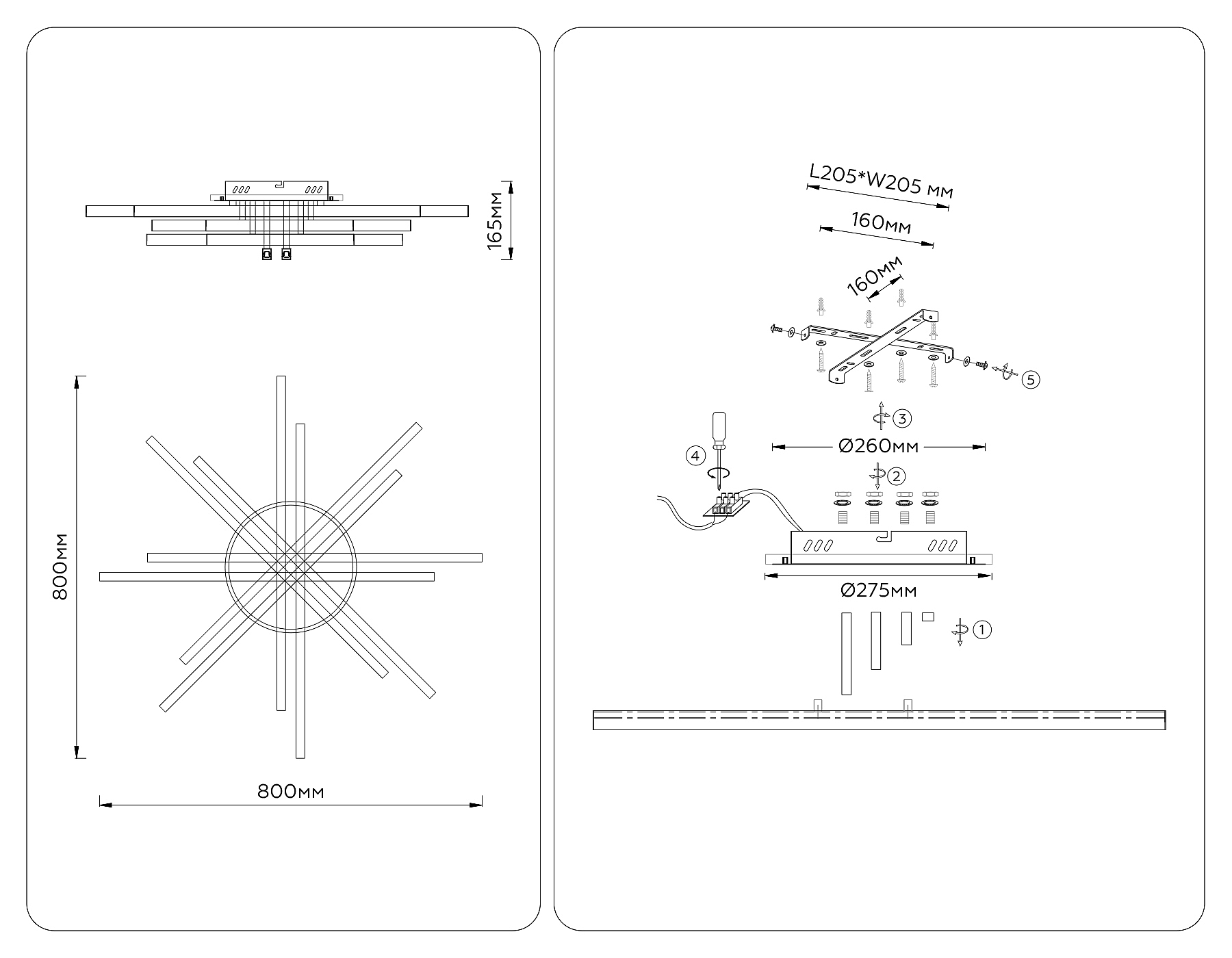 165мм

800мм

800мм

L205*W205 мм

160мм

160мм

5

3

Ø260мм

4

2

Ø275мм

1