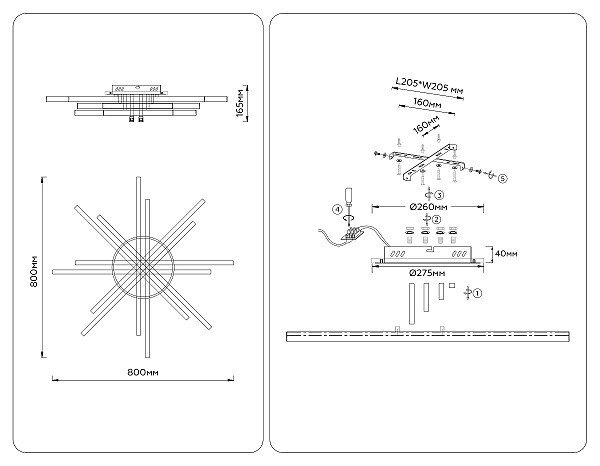 165мм

800мм

800мм

L205*W205 мм

160мм

160мм

⑤

③

④

Ø260мм

②

40мм

Ø275мм

①