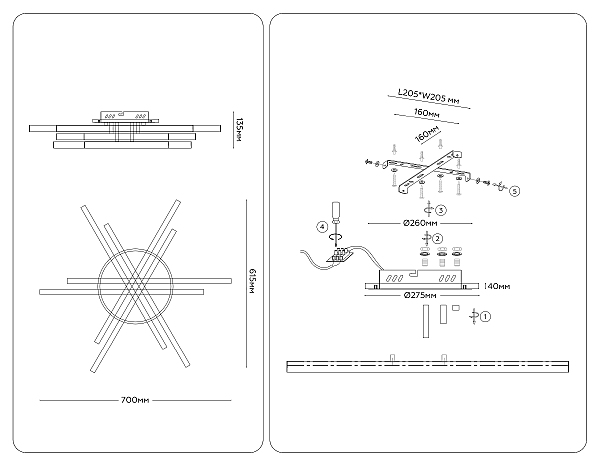 135мм

615мм

700мм

L205*W205 мм

160мм

160мм

5

3

Ø260мм

4

2

140мм

Ø275мм

1