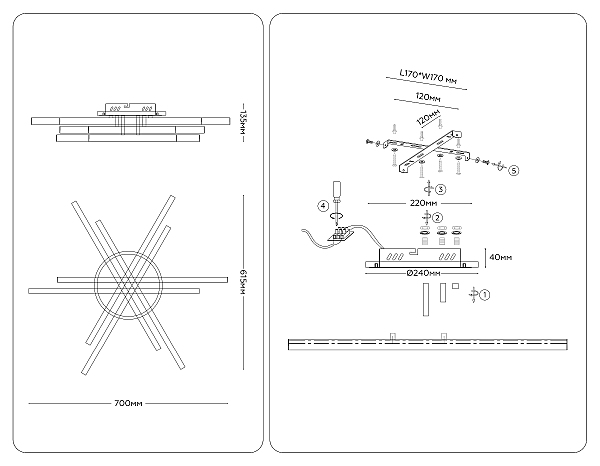 135мм

615мм

700мм

L170*W170 мм

120мм

120мм

5

3

220мм

4

2

40мм

Ø240мм

1