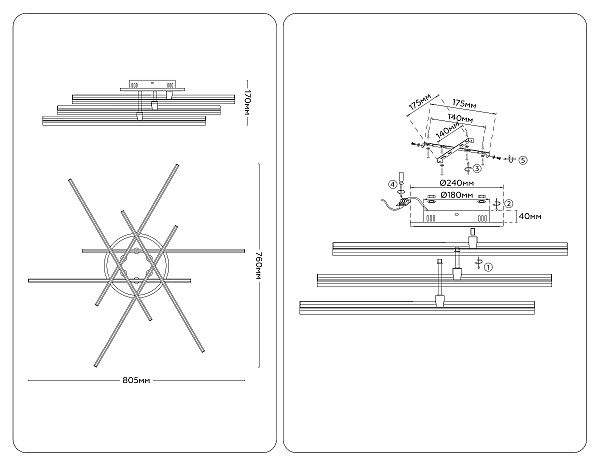 170мм

760мм

805мм

175мм
175мм
140мм
140мм
⑤
③
④
Ø240мм
Ø180мм
②
40мм
①