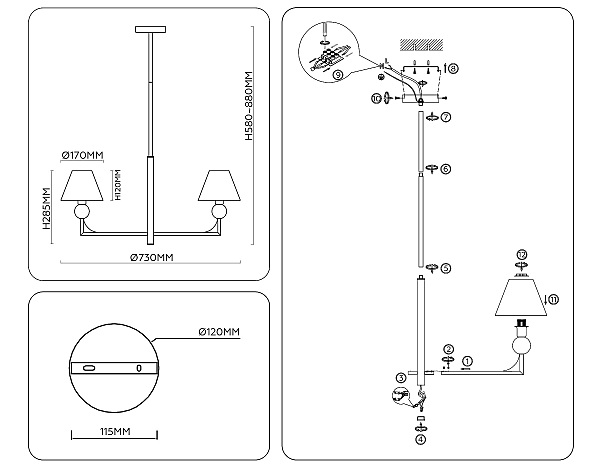 H580-880MM

Ø170MM

H120MM

H285MM

Ø730MM

Ø120MM

115MM

9

8

10

7

6

5

12

11

2

1

3

4