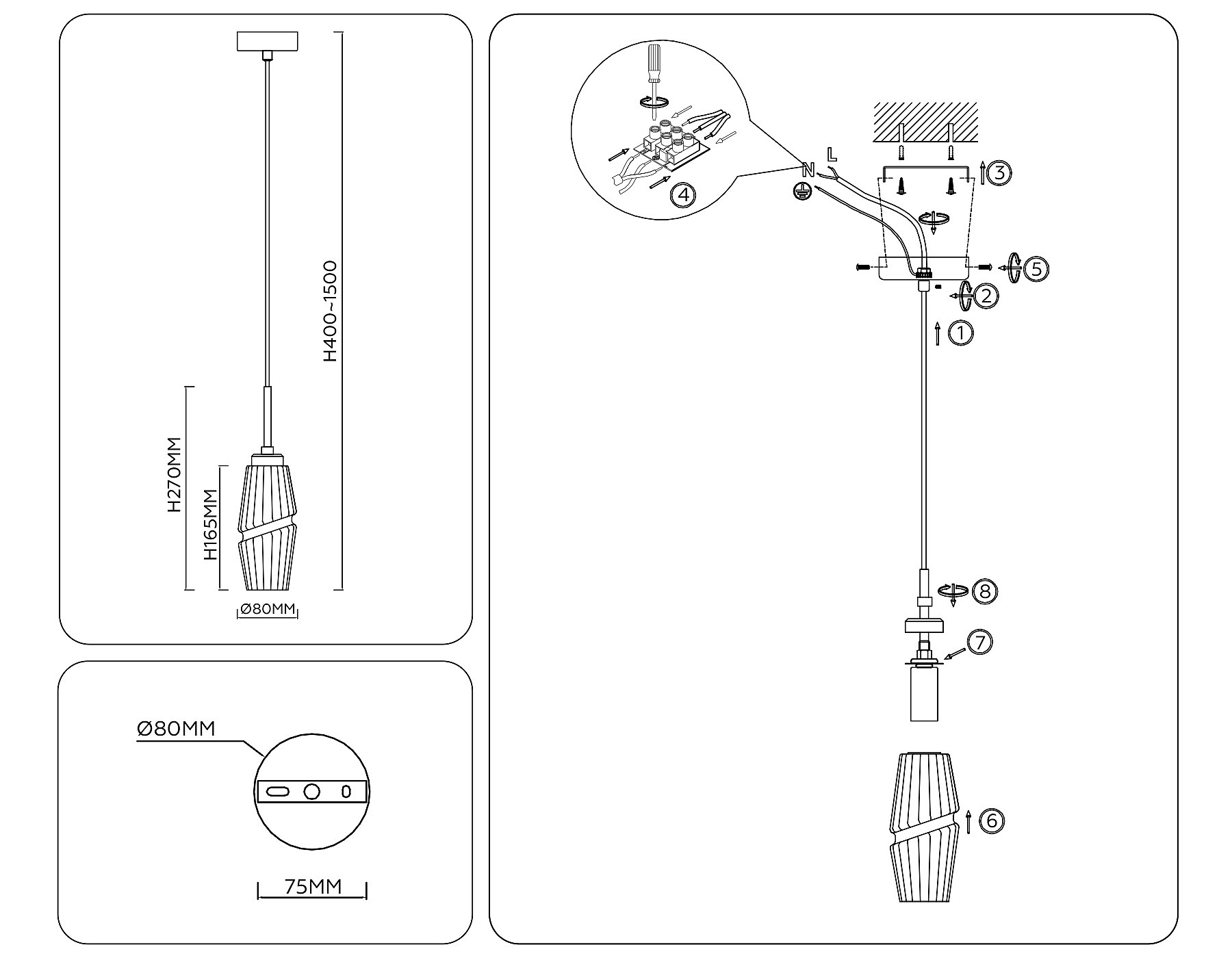 H400~1500

H270MM

H165MM

Ø80MM

Ø80MM

75MM

4

N L

3

5

2

1

8

7

6