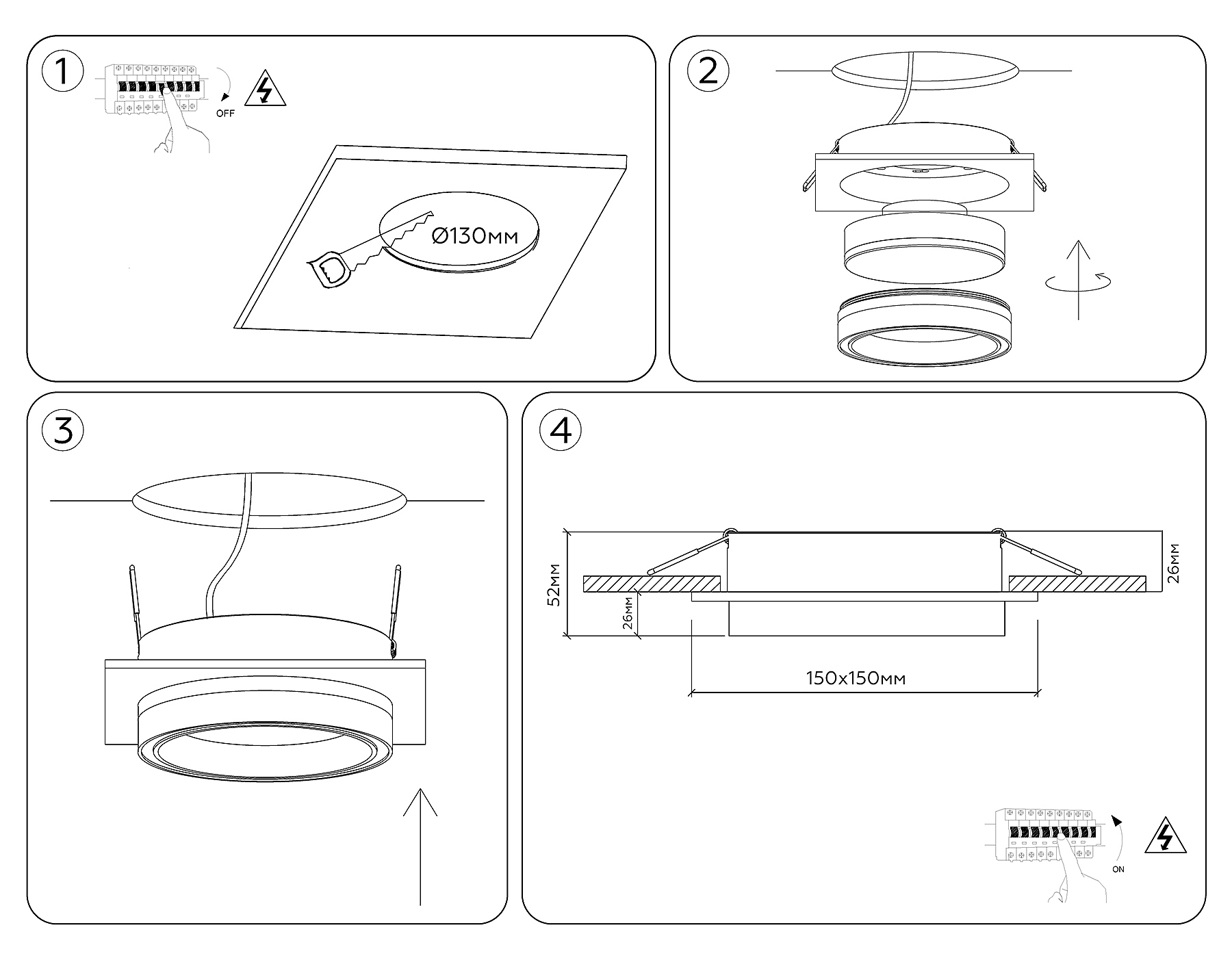 1

OFF

Ø130мм

2

3

4

52мм

26мм

26мм

150x150мм

ON