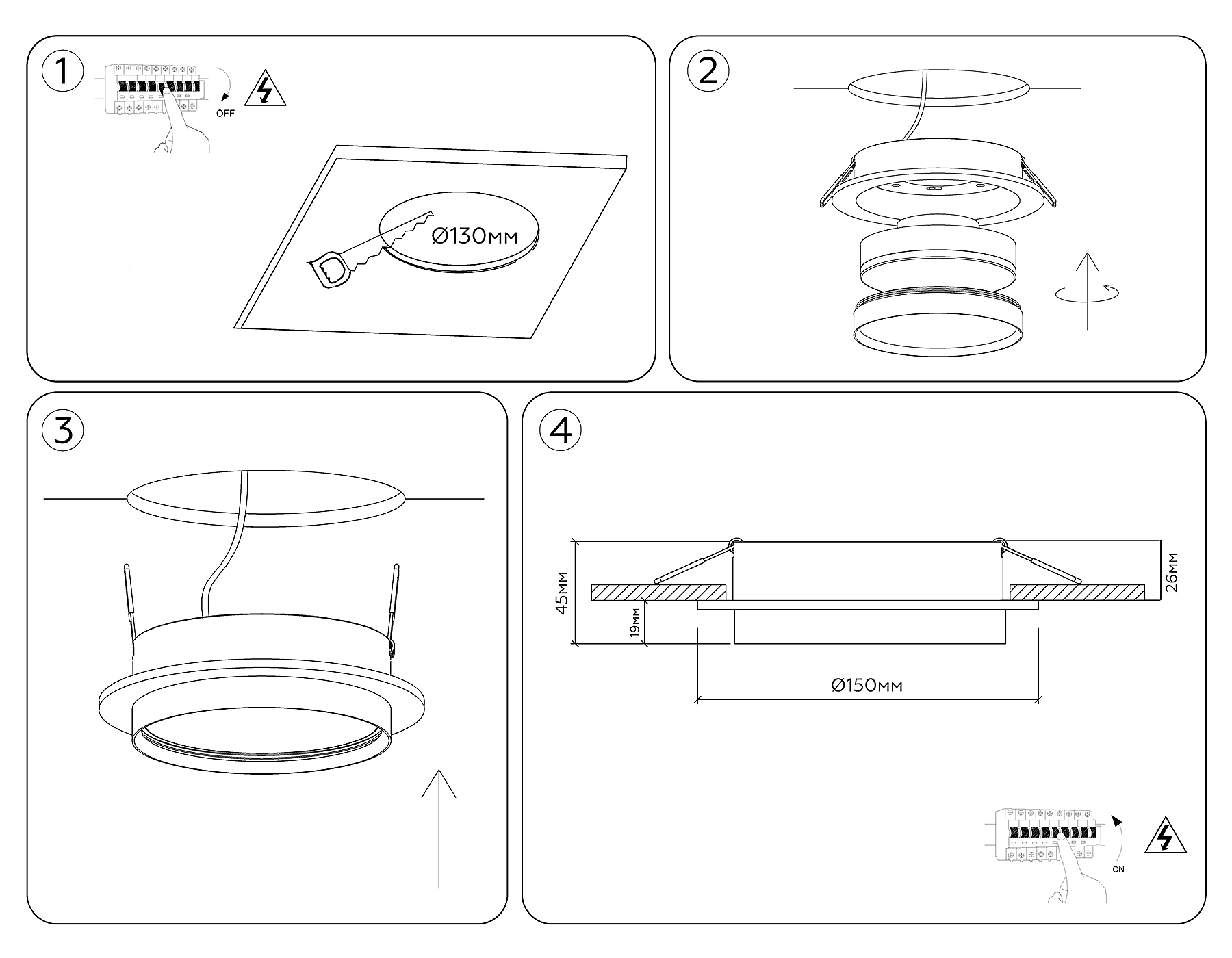 1

OFF

Ø130мм

2

3

4

45мм

19мм

26мм

Ø150мм

ON