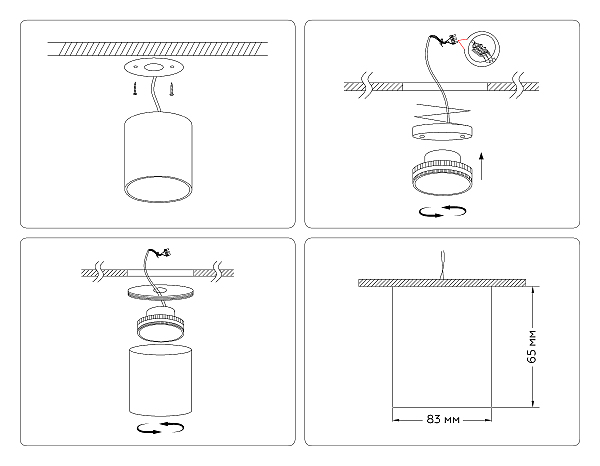 65 мм
83 мм