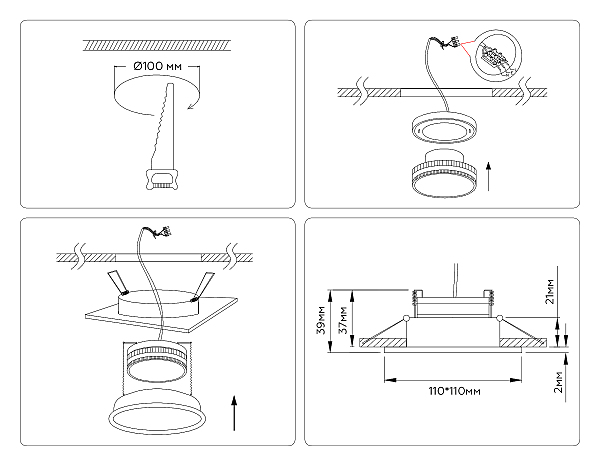 Ø100 мм

39мм

37мм

21мм

2мм

110*110мм