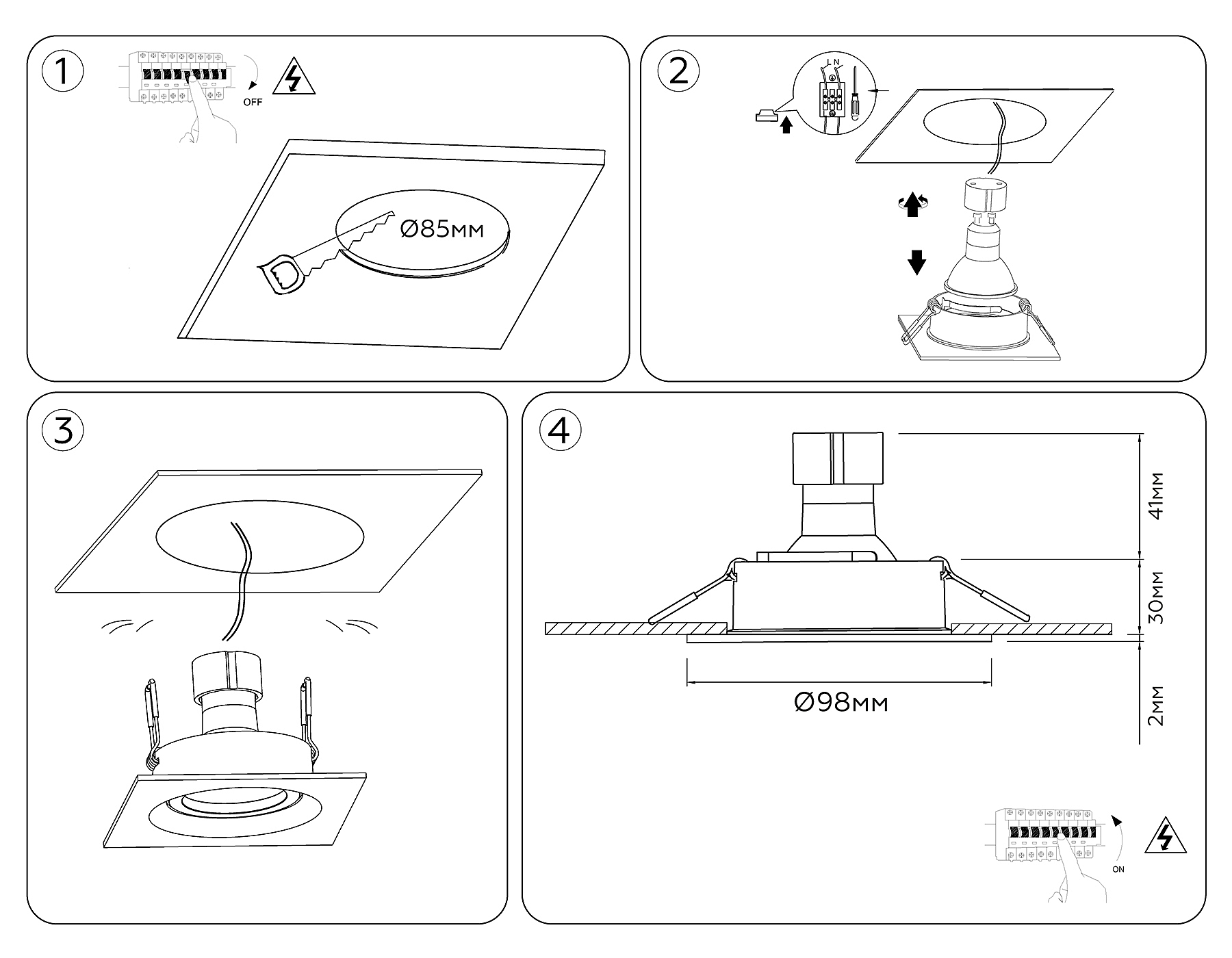 1

OFF

Ø85мм

2

L N

3

4

41мм

30мм

2мм

Ø98мм

ON