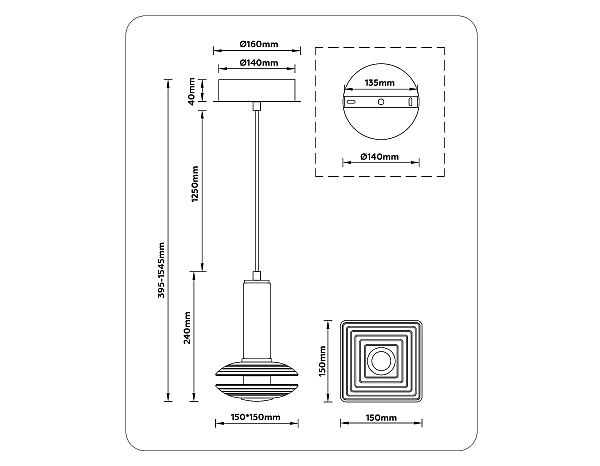 Ø160mm
Ø140mm
40mm
1250mm
395-1545mm
240mm
150*150mm
135mm
Ø140mm
150mm
150mm