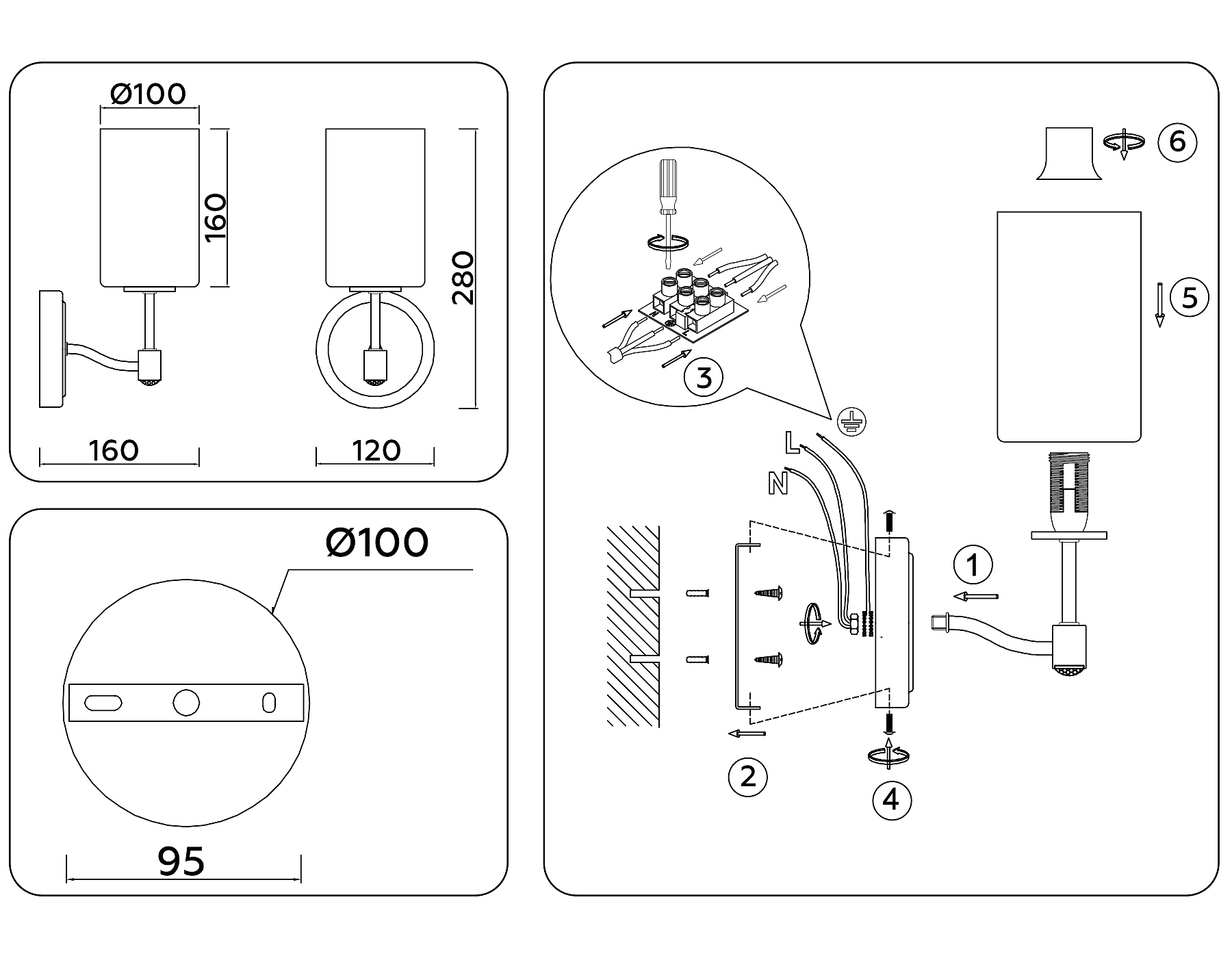 Ø100
160
280
160
120

Ø100
95

6
5
3
L
N
1
2
4