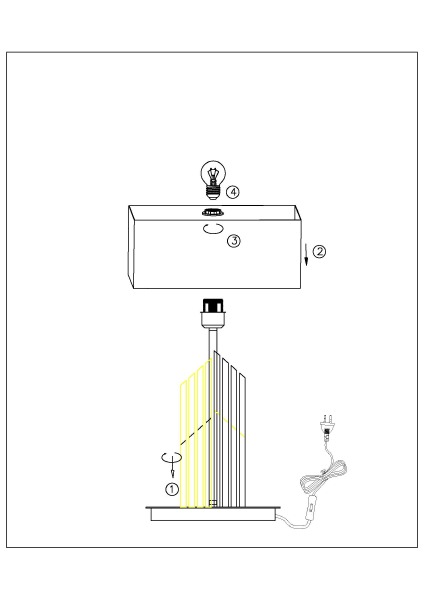 4

3

2

1