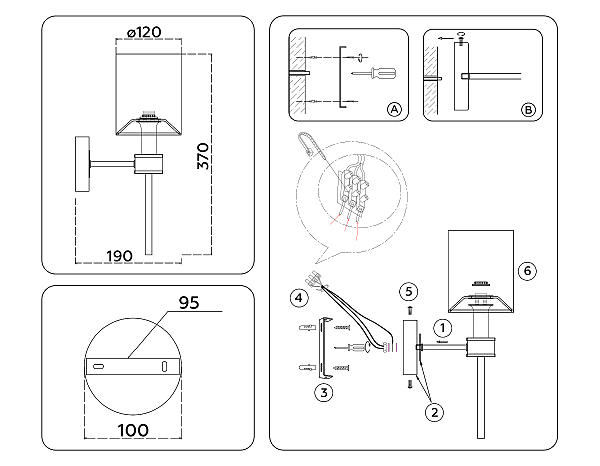 ø120

370

190

95

100

A

B

6

4

5

1

3

2