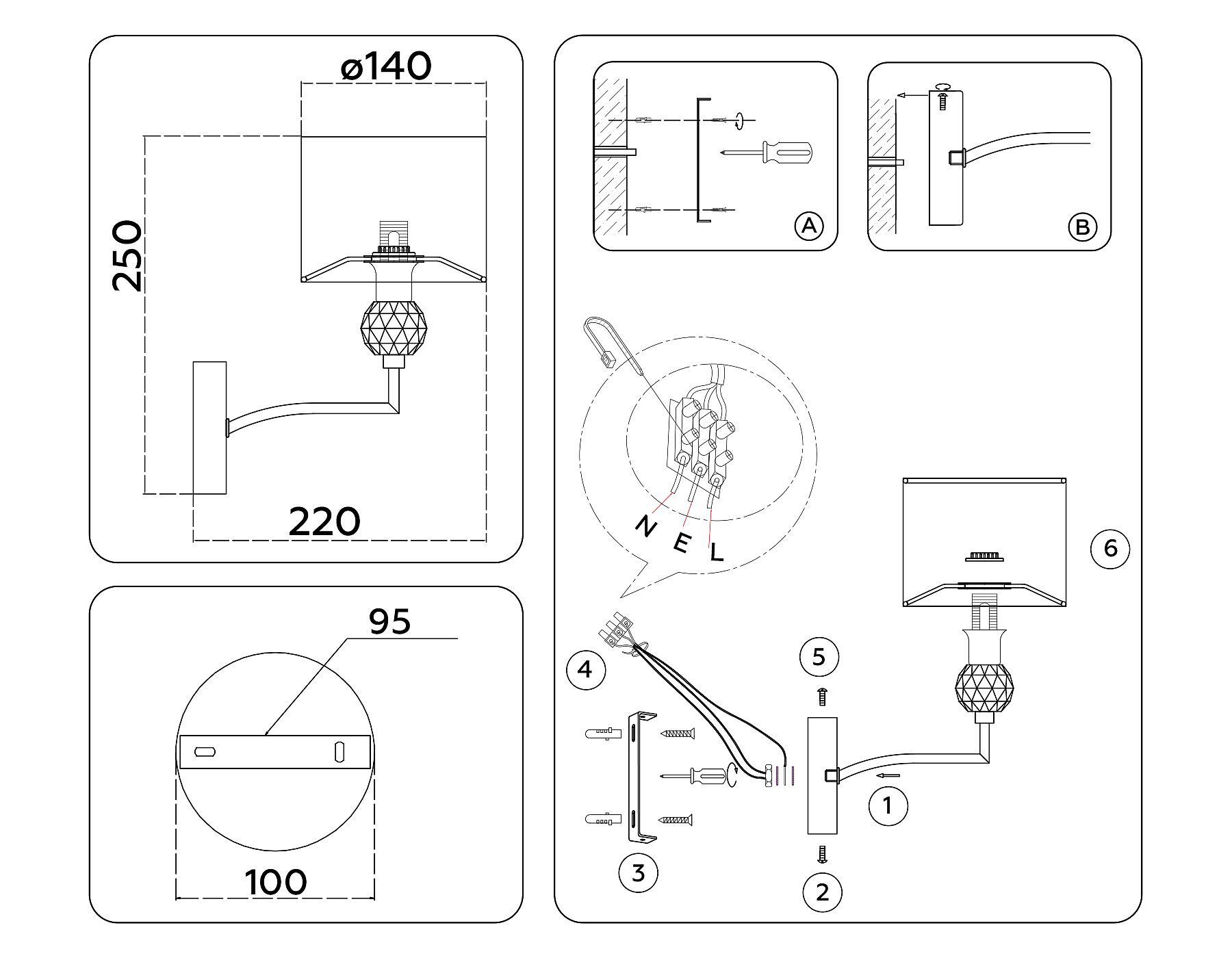 ø140

250

220

95

100

A

B

N E L

6

4

5

3

1

2