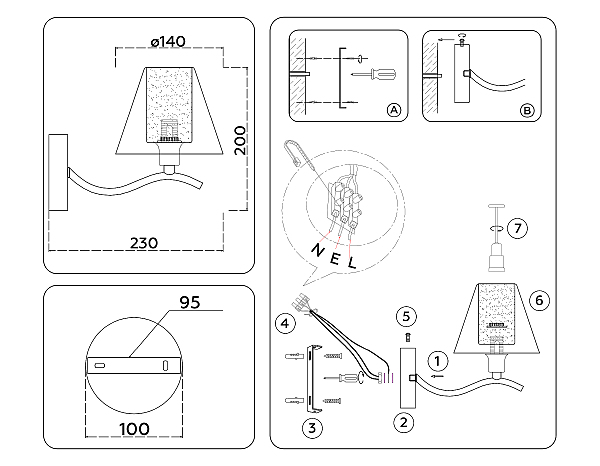 ø140
200
230
95
100
A
B
N E L
7
6
4
5
1
3
2