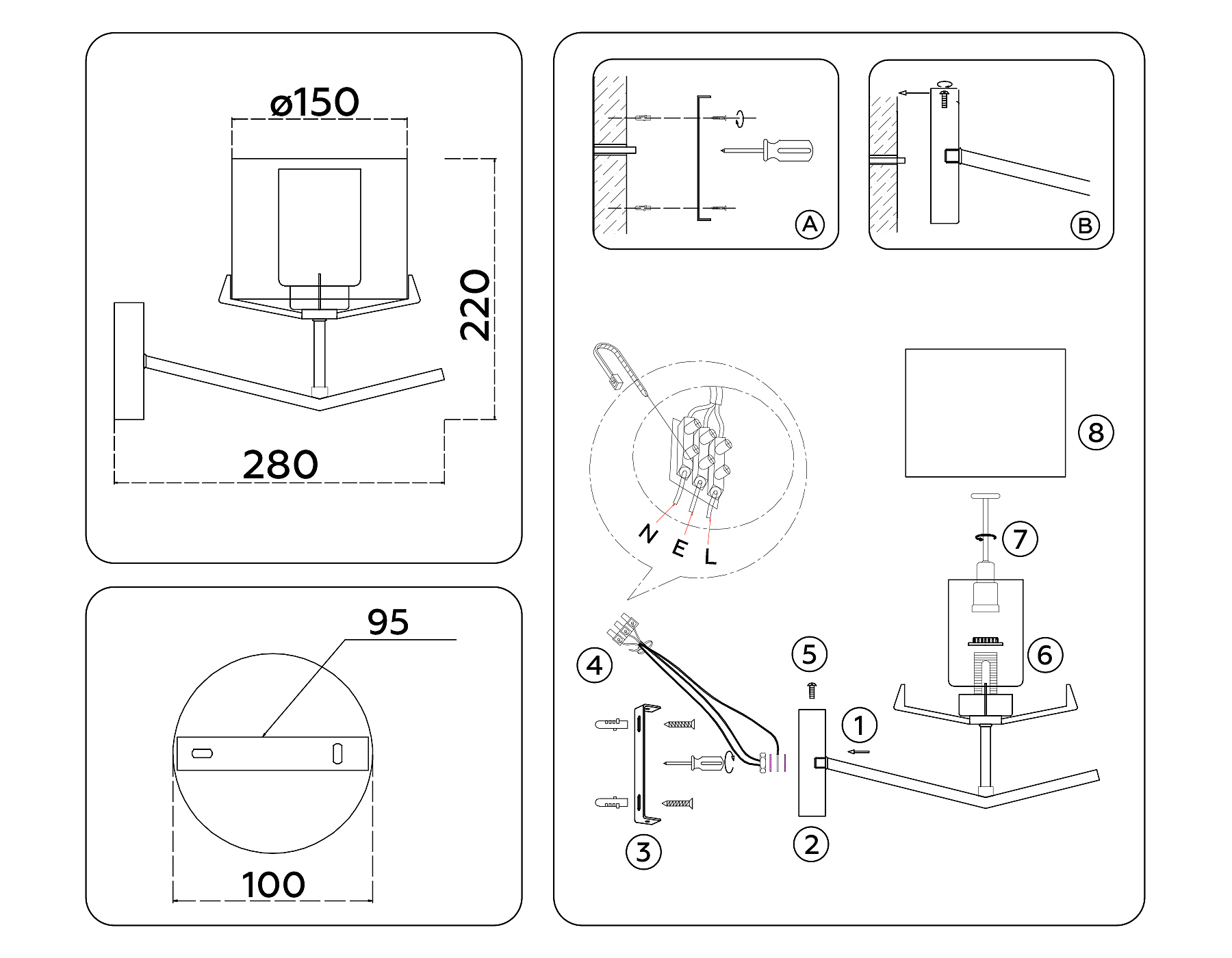 ø150

220

280

95

100

A

B

N E L

8

7

6

5

4

1

3

2