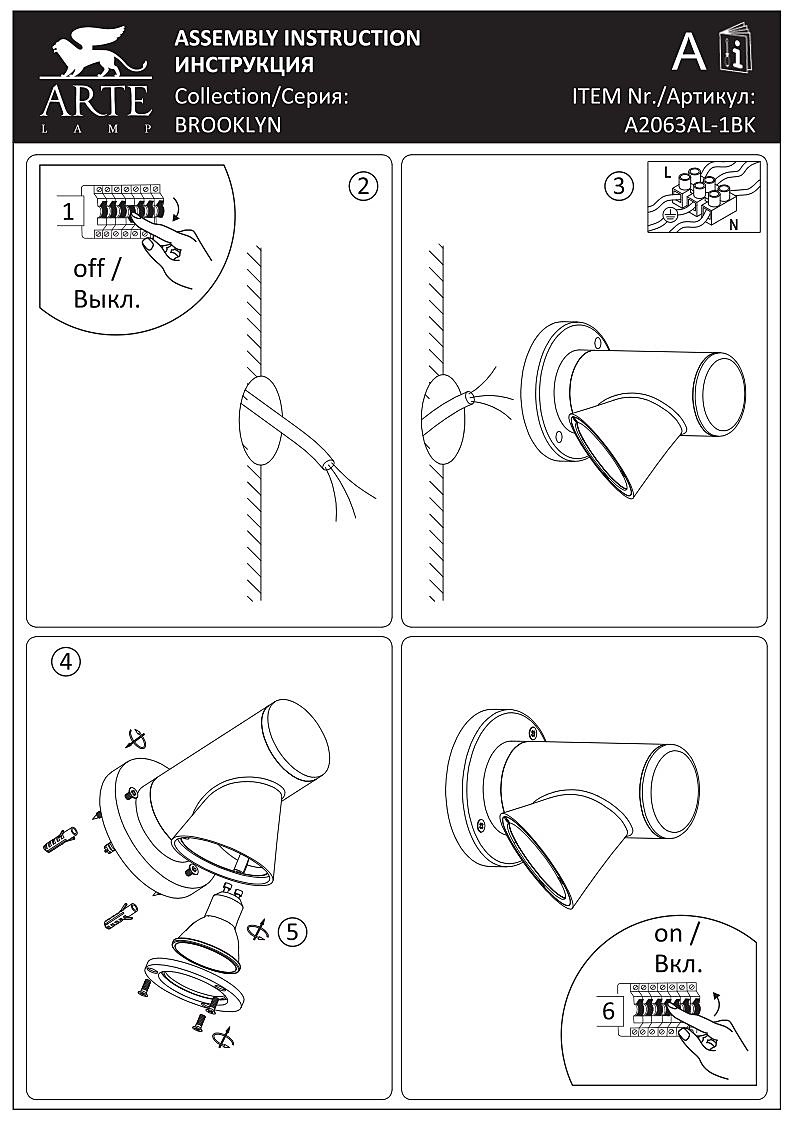 ARTE
LAMP

ASSEMBLY INSTRUCTION
ИНСТРУКЦИЯ
Collection/Серия:
BROOKLYN

A

ITEM Nr./Артикул:
A2063AL-1BK

1
off /
Выкл.

2

3
L
N

4

5

on /
Вкл.
6