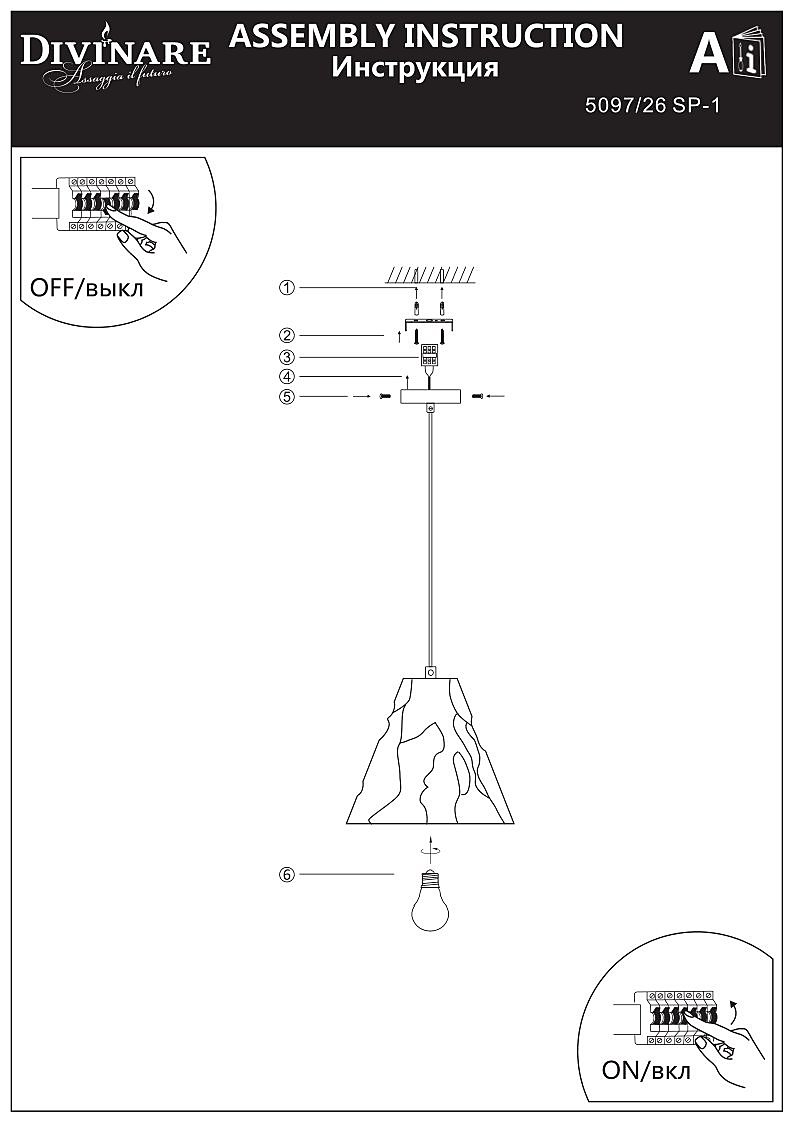 DIVINARE
Assaggia il futuro

ASSEMBLY INSTRUCTION
Инструкция

A i

5097/26 SP-1

OFF/выкл

①
②
③
④
⑤
⑥

ON/вкл