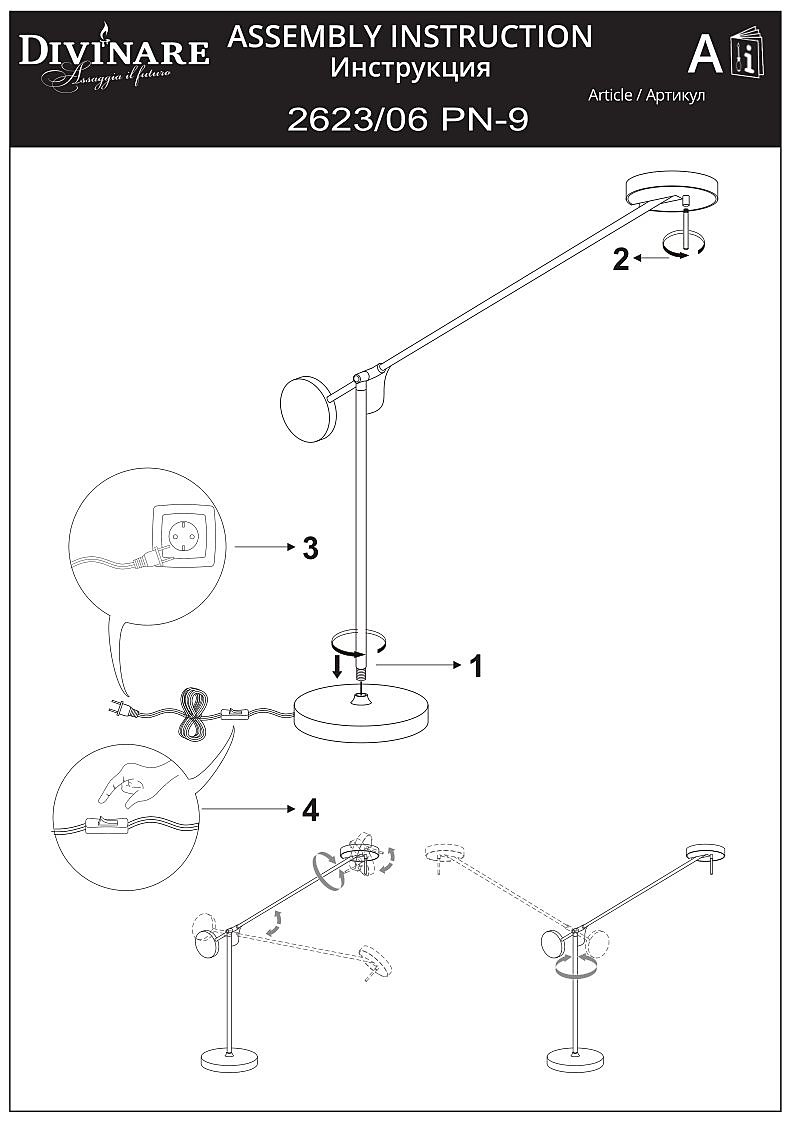 DIVINARE
Assaggia il futuro

ASSEMBLY INSTRUCTION
Инструкция

A i

Article / Артикул

2623/06 PN-9

2

3

1

4