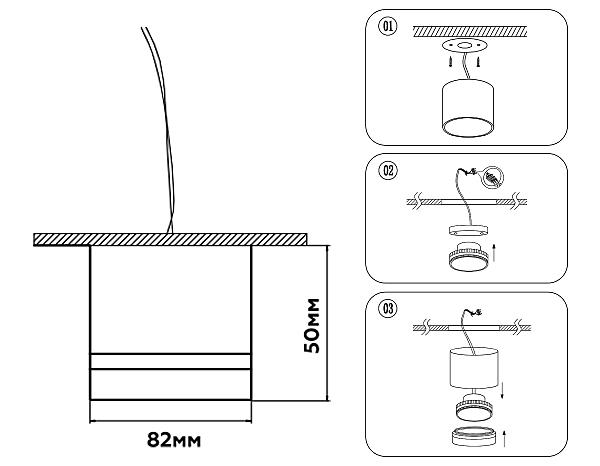 50мм

82мм

01

02

03