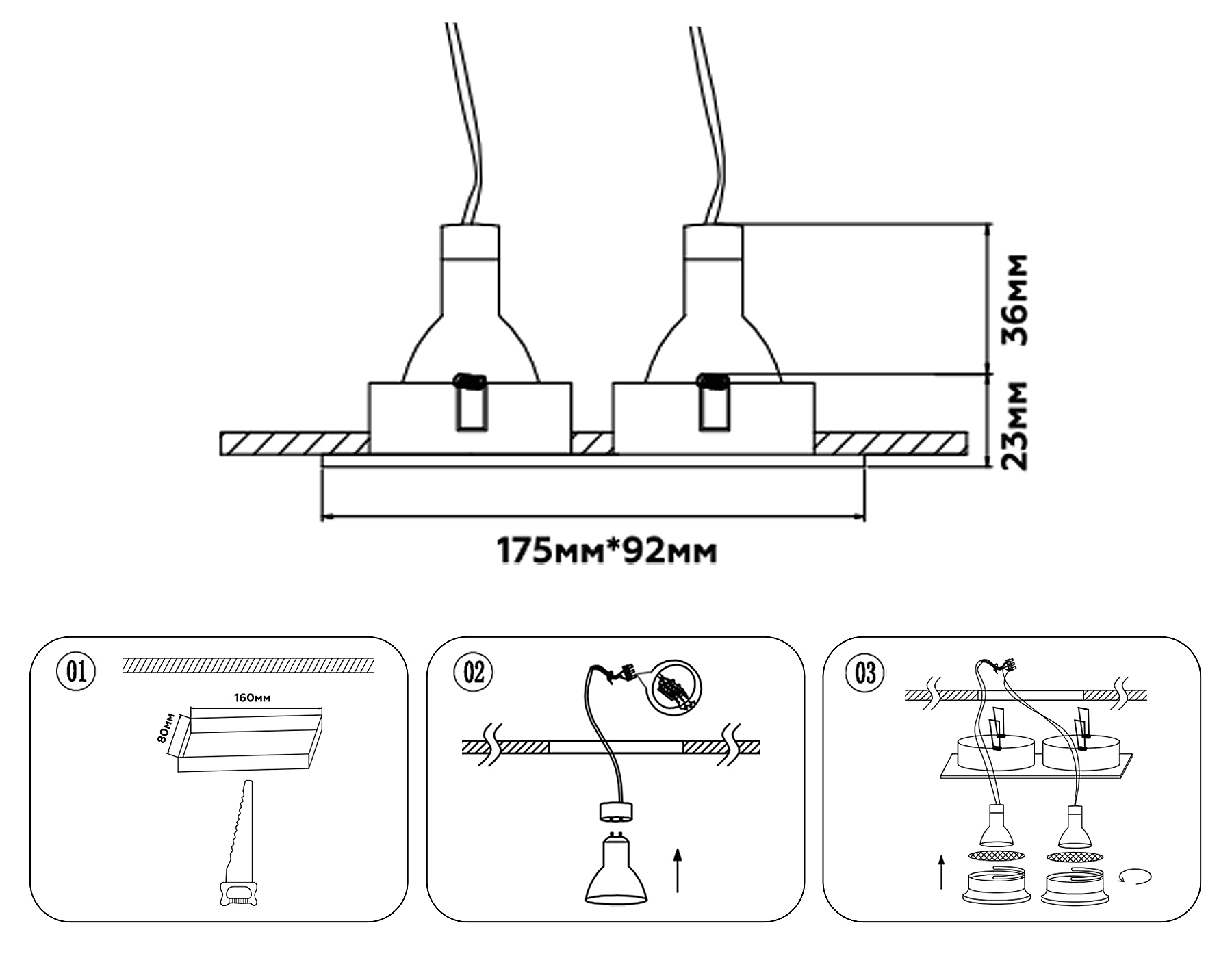 36мм

23мм

175мм*92мм

01

160мм

80мм

02

03