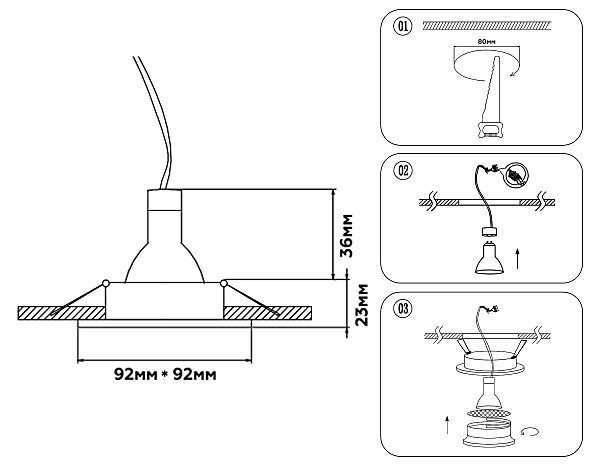 36мм
23мм
92мм * 92мм
01
80мм
02
03