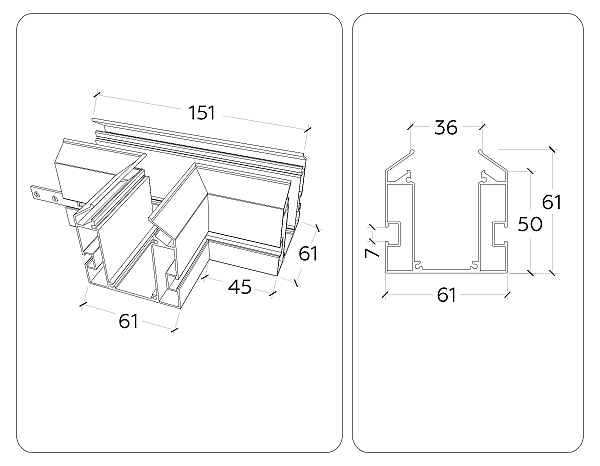 151
61
45
61

36
61
50
7
61