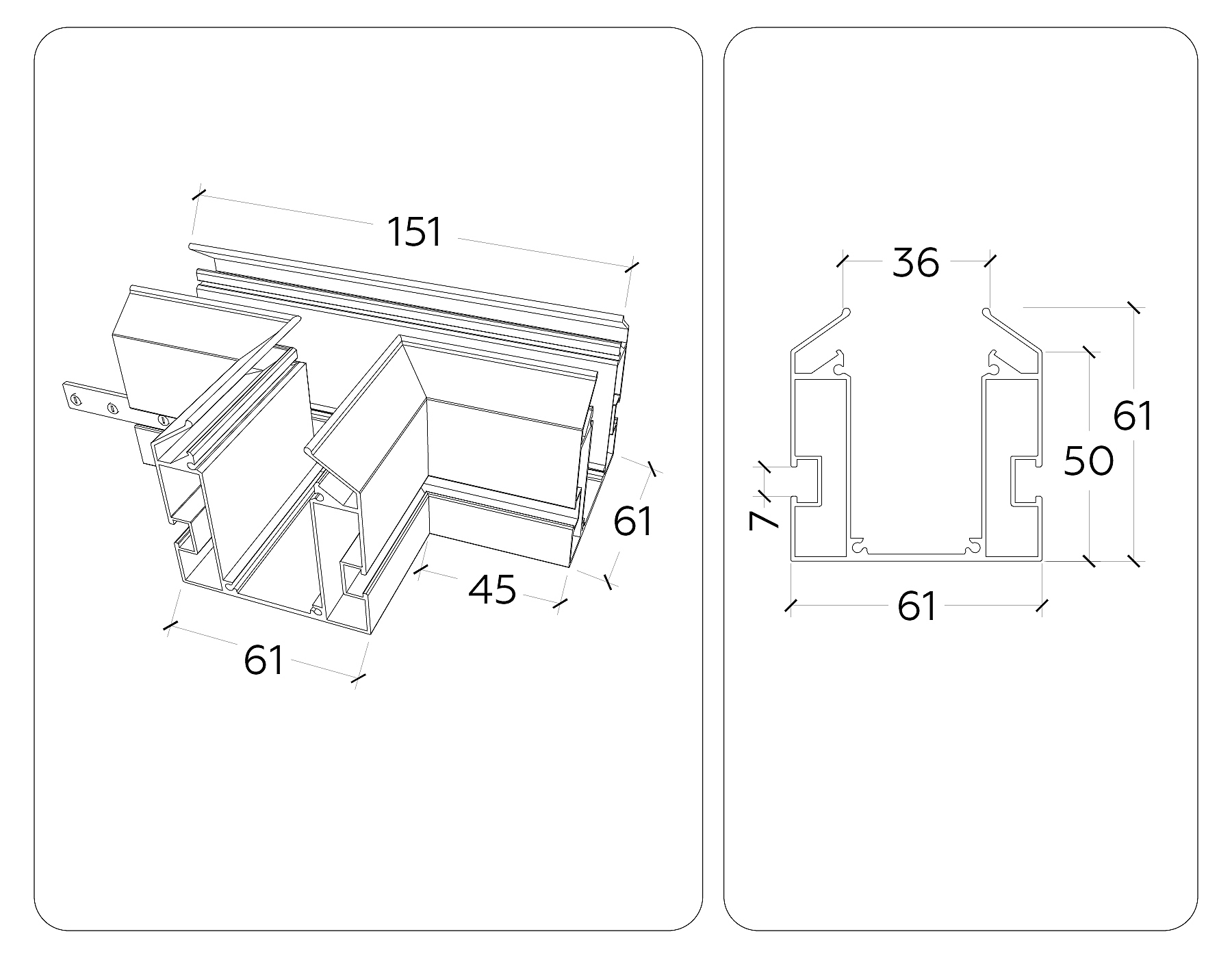 151

61

45

61

36

61

50

7

61