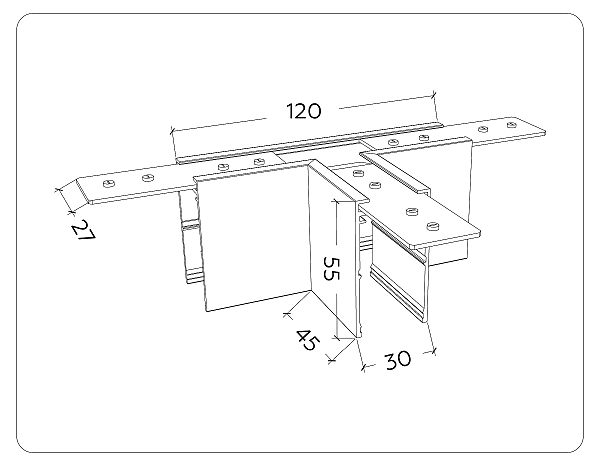 120
27
55
45
30