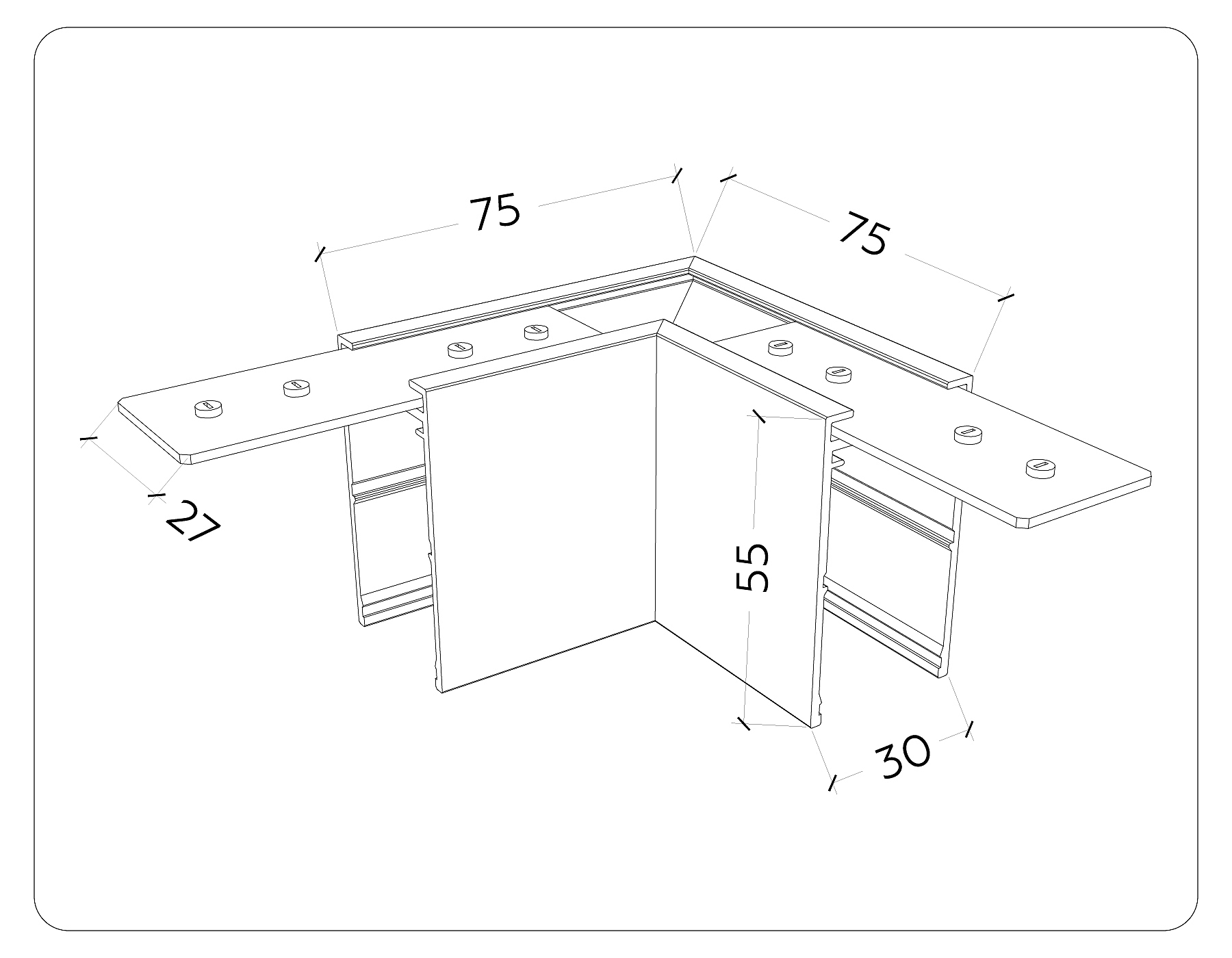 75

75

27

55

30