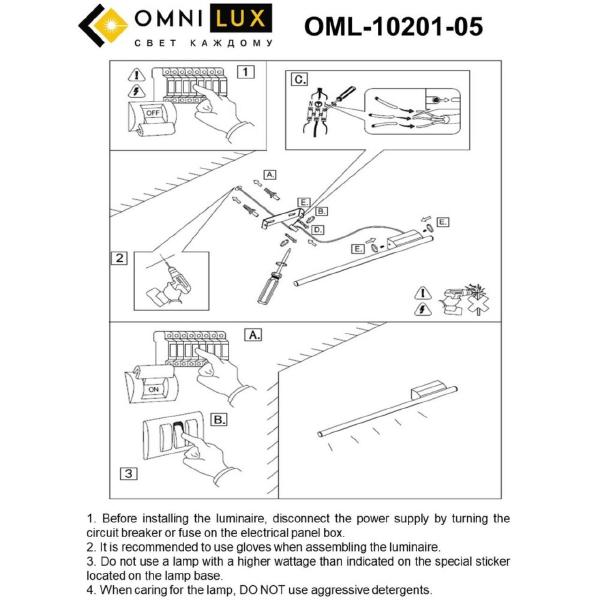 OMNI LUX
СВЕТ КАЖДОМУ

OML-10201-05

1

OFF

C.

A.

E.

B.

D.

E.

E.

2

A.

ON

B.

3

1. Before installing the luminaire, disconnect the power supply by turning the circuit breaker or fuse on the electrical panel box.
2. It is recommended to use gloves when assembling the luminaire.
3. Do not use a lamp with a higher wattage than indicated on the special sticker located on the lamp base.
4. When caring for the lamp, DO NOT use aggressive detergents.