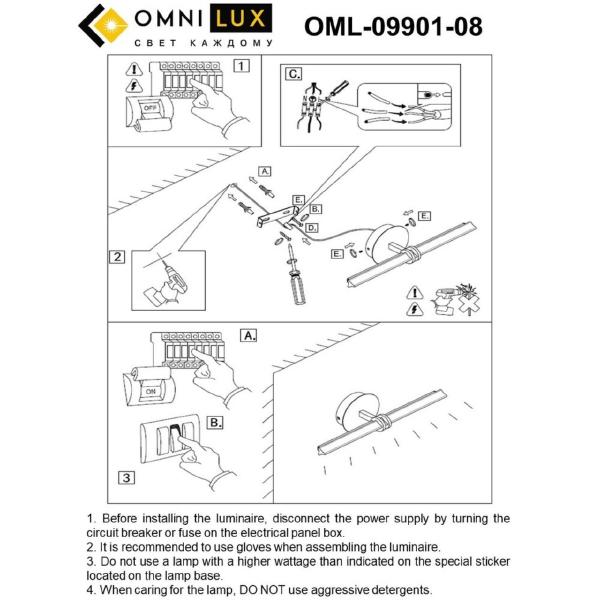 OMNI LUX
СВЕТ КАЖДОМУ
OML-09901-08

1
OFF
C.
A.
E.
B.
D.
E.
E.
2
A.
ON
B.
3

1. Before installing the luminaire, disconnect the power supply by turning the circuit breaker or fuse on the electrical panel box.
2. It is recommended to use gloves when assembling the luminaire.
3. Do not use a lamp with a higher wattage than indicated on the special sticker located on the lamp base.
4. When caring for the lamp, DO NOT use aggressive detergents.