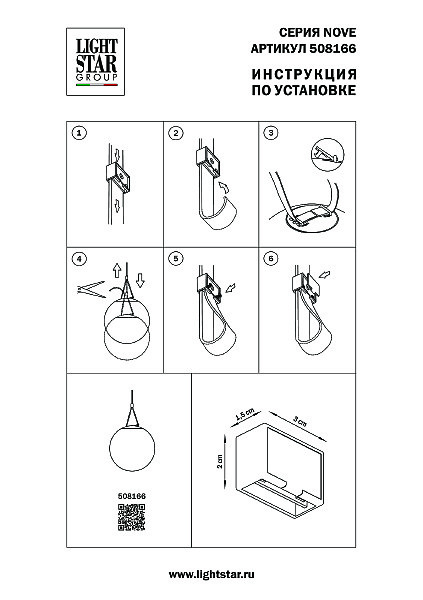 LIGHT STAR GROUP

СЕРИЯ NOVE
АРТИКУЛ 508166

ИНСТРУКЦИЯ
ПО УСТАНОВКЕ

1

2

3

4

5

6

508166

1.5 cm

3 cm

2 cm

www.lightstar.ru