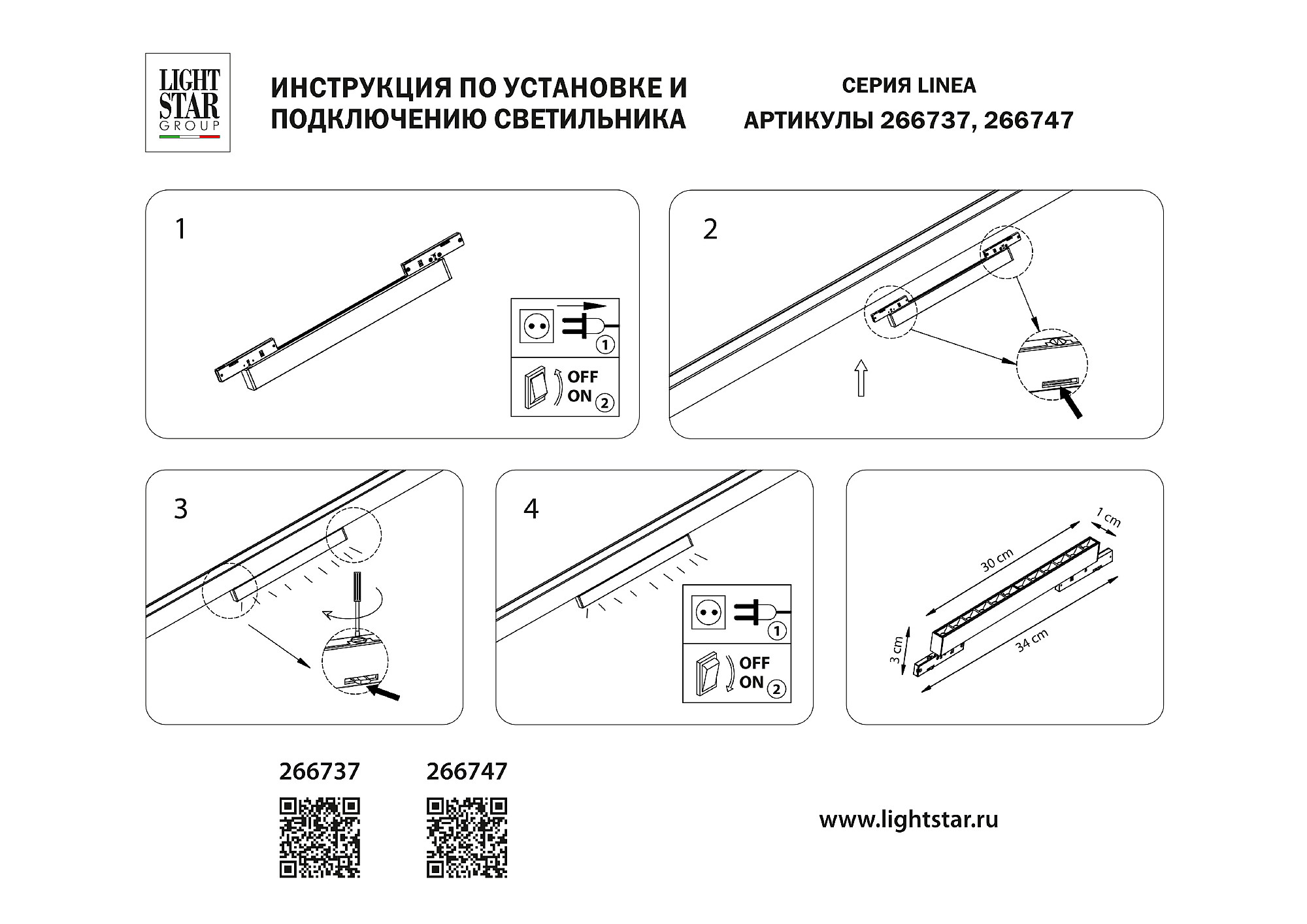 LIGHT STAR GROUP

ИНСТРУКЦИЯ ПО УСТАНОВКЕ И ПОДКЛЮЧЕНИЮ СВЕТИЛЬНИКА

СЕРИЯ LINEA
АРТИКУЛЫ 266737, 266747

1

1
OFF
ON 2

2

3

4

1
OFF
ON 2

1 cm
30 cm
3 cm
34 cm

266737

266747

www.lightstar.ru