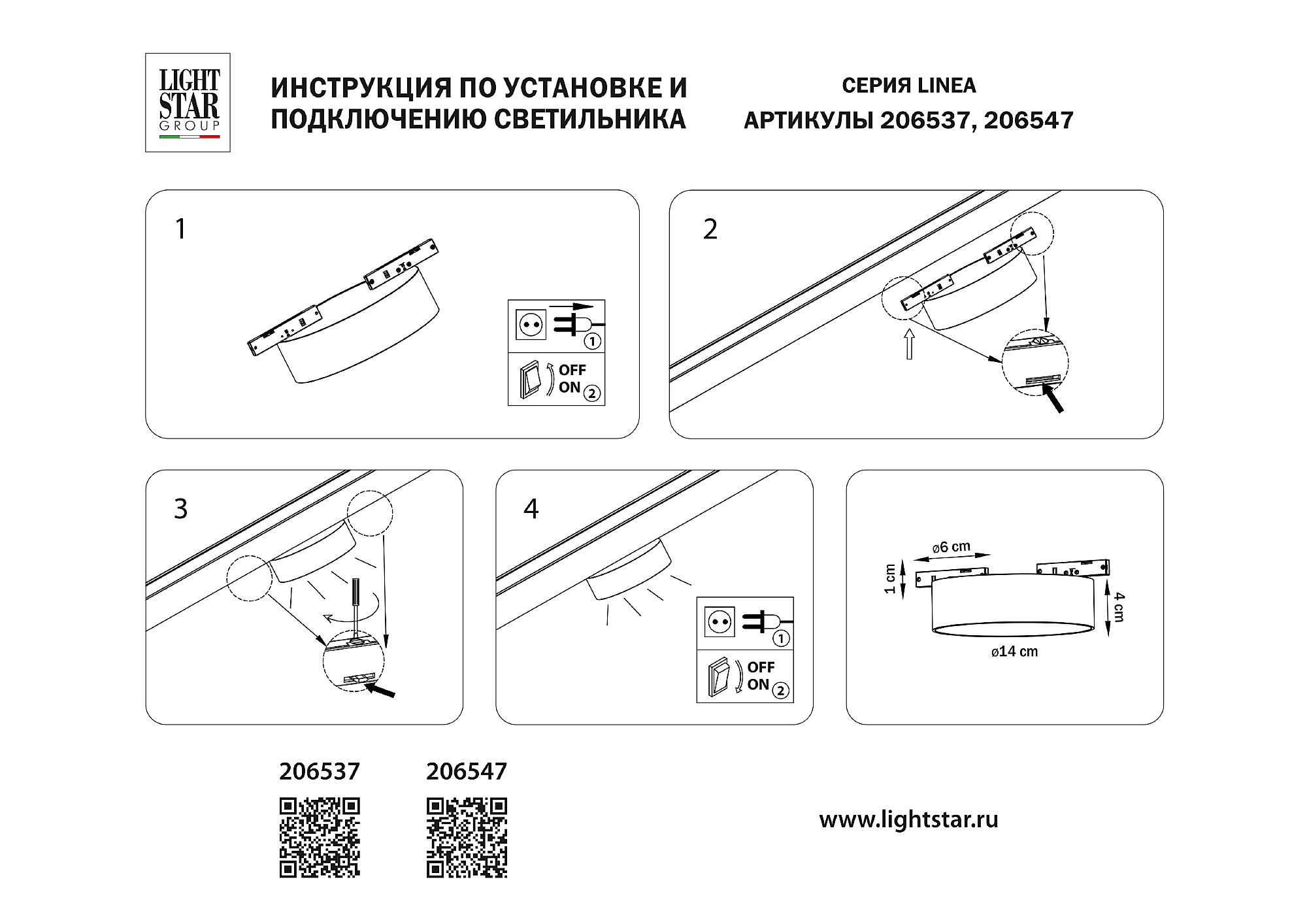 LIGHT STAR GROUP

ИНСТРУКЦИЯ ПО УСТАНОВКЕ И ПОДКЛЮЧЕНИЮ СВЕТИЛЬНИКА

СЕРИЯ LINEA
АРТИКУЛЫ 206537, 206547

1

1
OFF
ON 2

2

3

4

1
OFF
ON 2

ø6 cm
1 cm
4 cm
ø14 cm

206537

206547

www.lightstar.ru