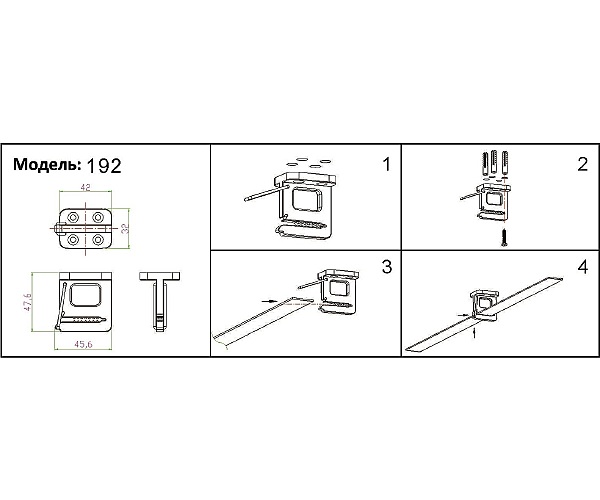 Модель: 192

42

32

47,6

45,6

1

2

3

4