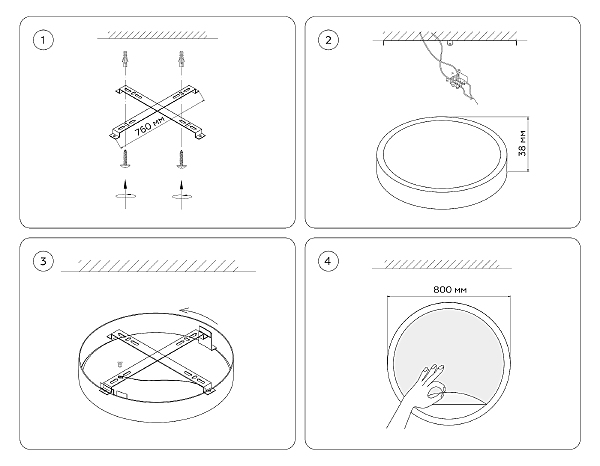 1

760 мм

2

38 мм

3

4

800 мм