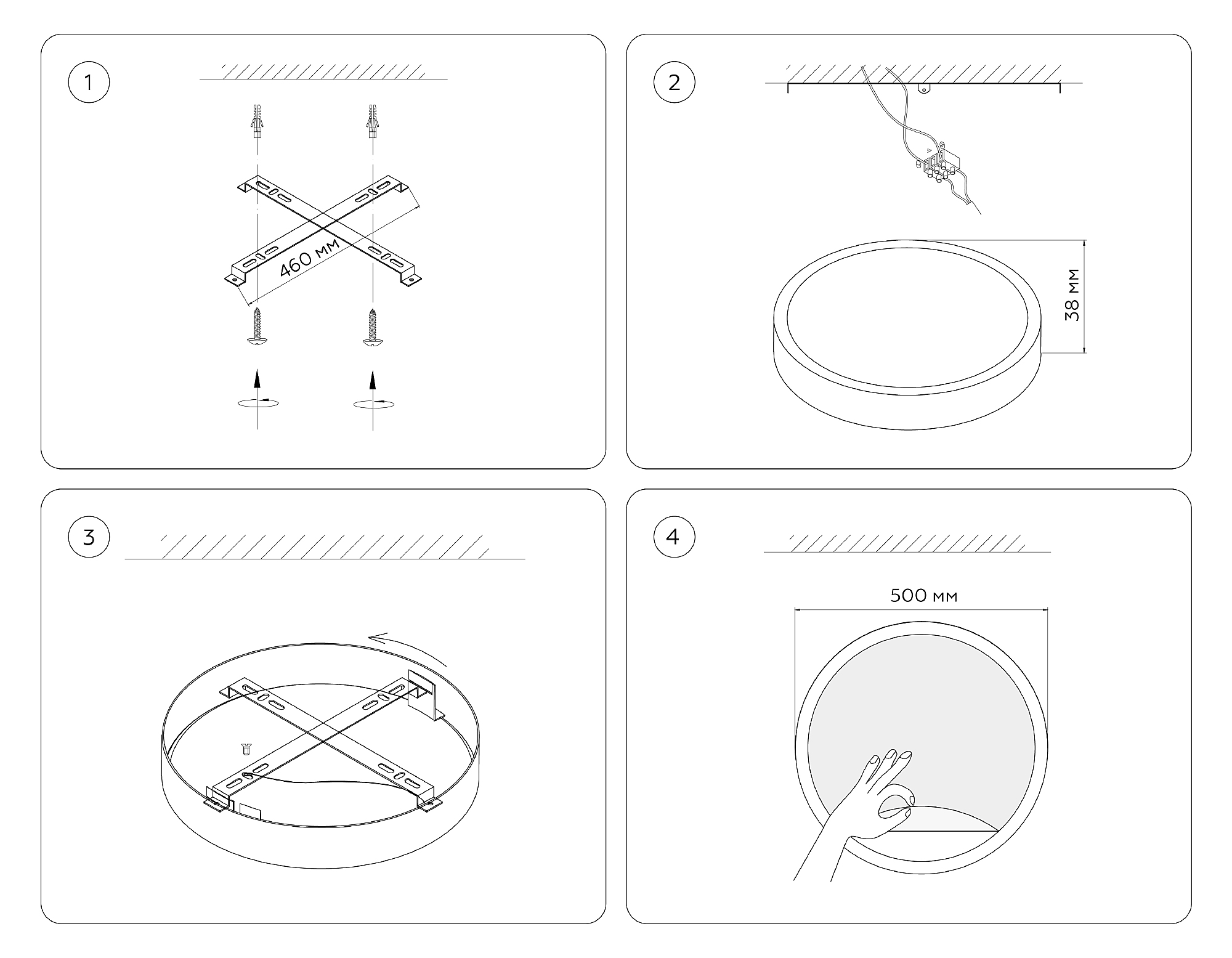 1

460 мм

2

38 мм

3

4

500 мм