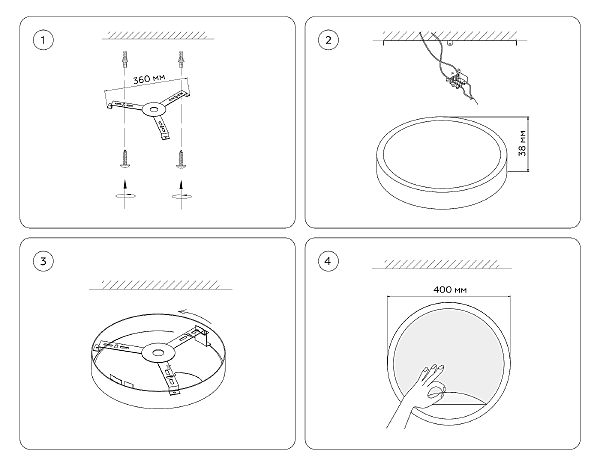 1

360 мм

2

38 мм

3

4

400 мм