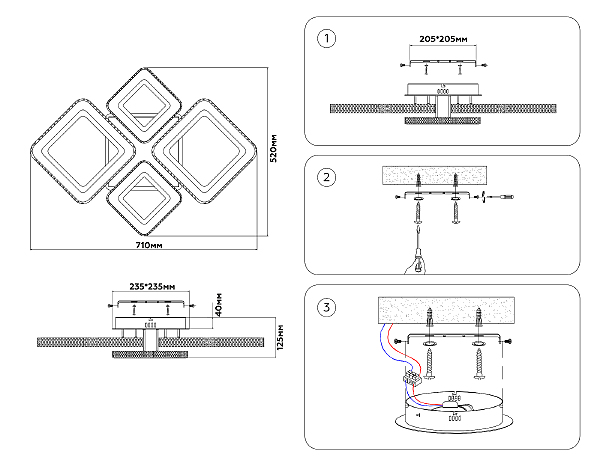 520мм

710мм

235*235мм

40мм

125мм

1

205*205мм

2

3