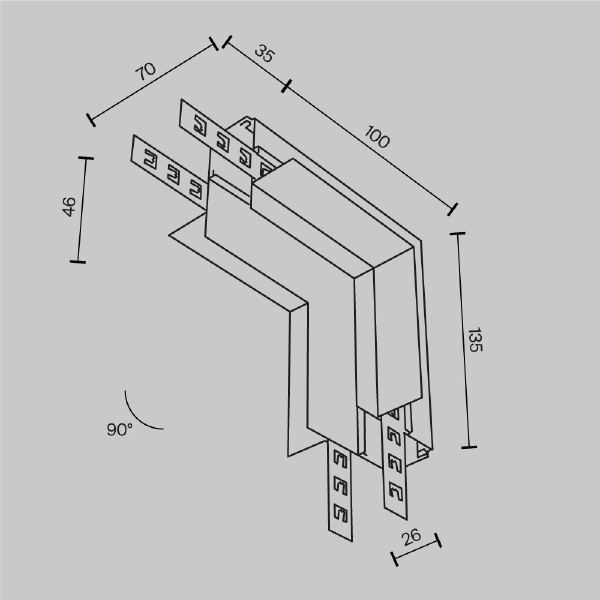 70
35
100
46
135
90°
26