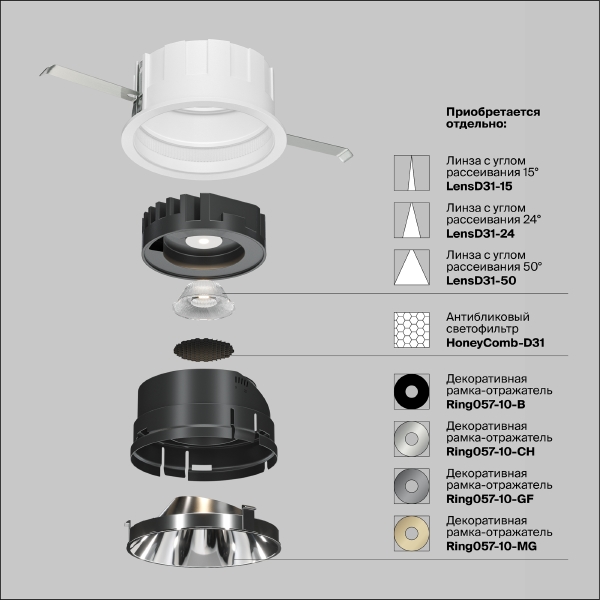 Приобретается отдельно:

Линза с углом рассеивания 15°
LensD31-15

Линза с углом рассеивания 24°
LensD31-24

Линза с углом рассеивания 50°
LensD31-50

Антибликовый светофильтр
HoneyComb-D31

Декоративная рамка-отражатель
Ring057-10-B

Декоративная рамка-отражатель
Ring057-10-CH

Декоративная рамка-отражатель
Ring057-10-GF

Декоративная рамка-отражатель
Ring057-10-MG