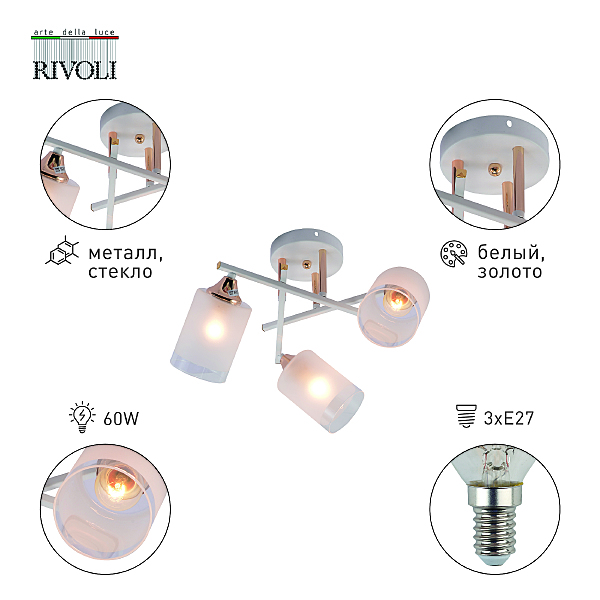 arte della luce
RIVOLI

металл, стекло

белый, золото

60W

3xE27