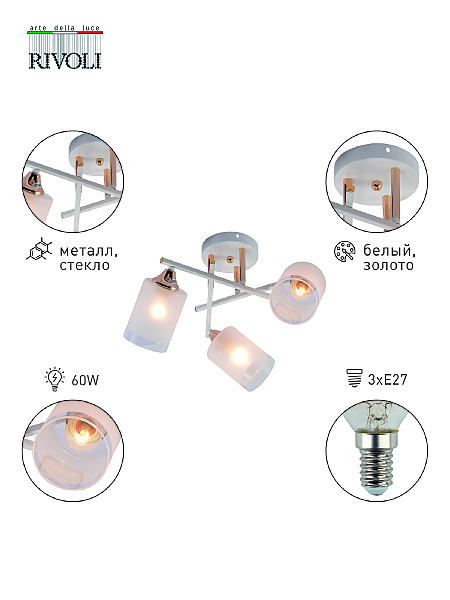 arte della luce
RIVOLI

металл, стекло

белый, золото

60W

3xE27